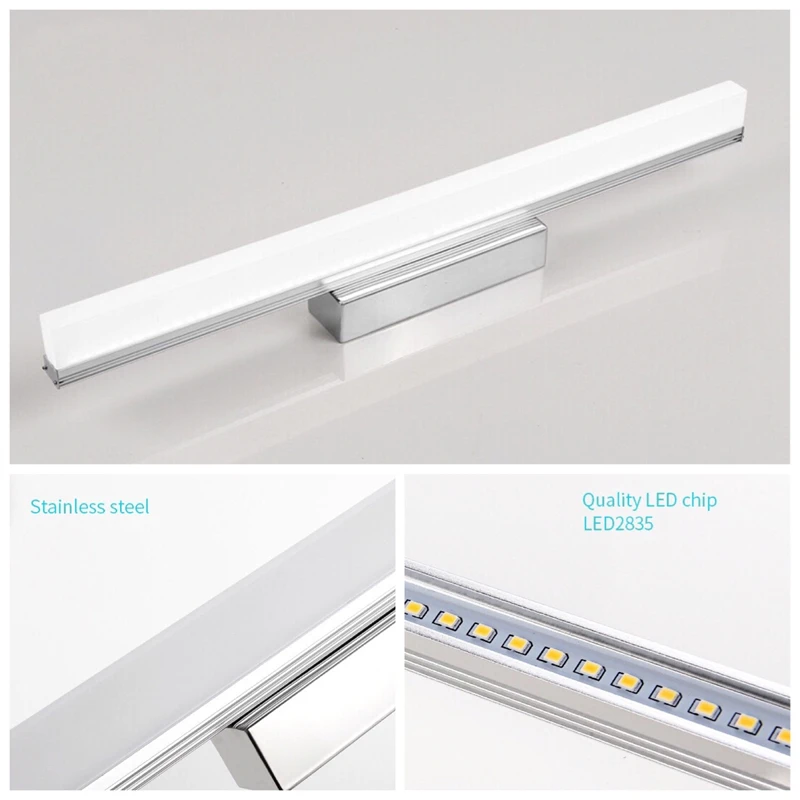 Stainless steel

Quality LED chip
LED2835