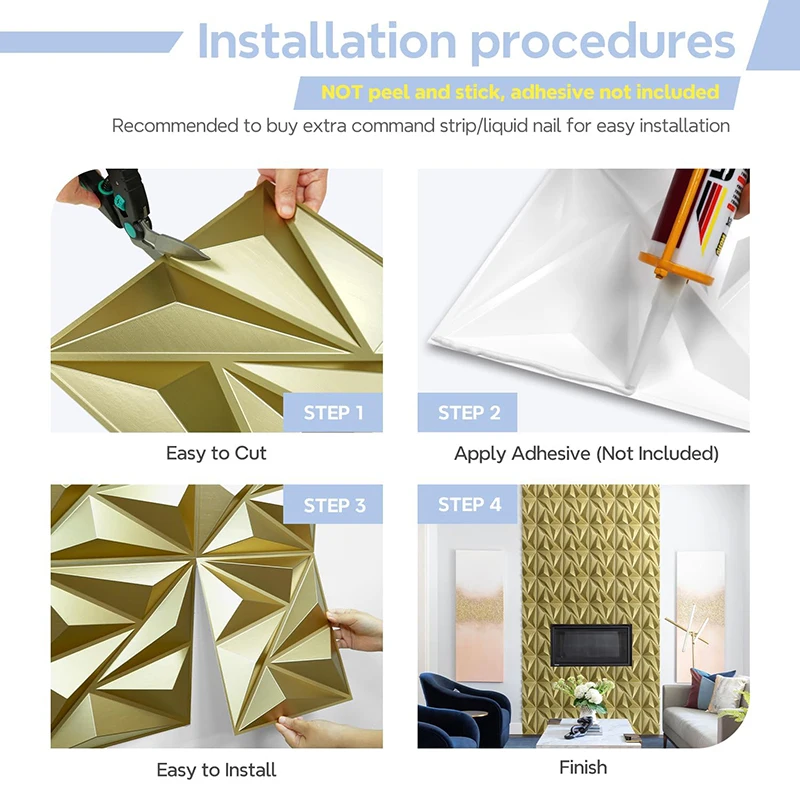 Installation procedures

NOT peel and stick, adhesive not included

Recommended to buy extra command strip/liquid nail for easy installation

STEP 1

Easy to Cut

STEP 2

Apply Adhesive (Not Included)

STEP 3

Easy to Install

STEP 4

Finish