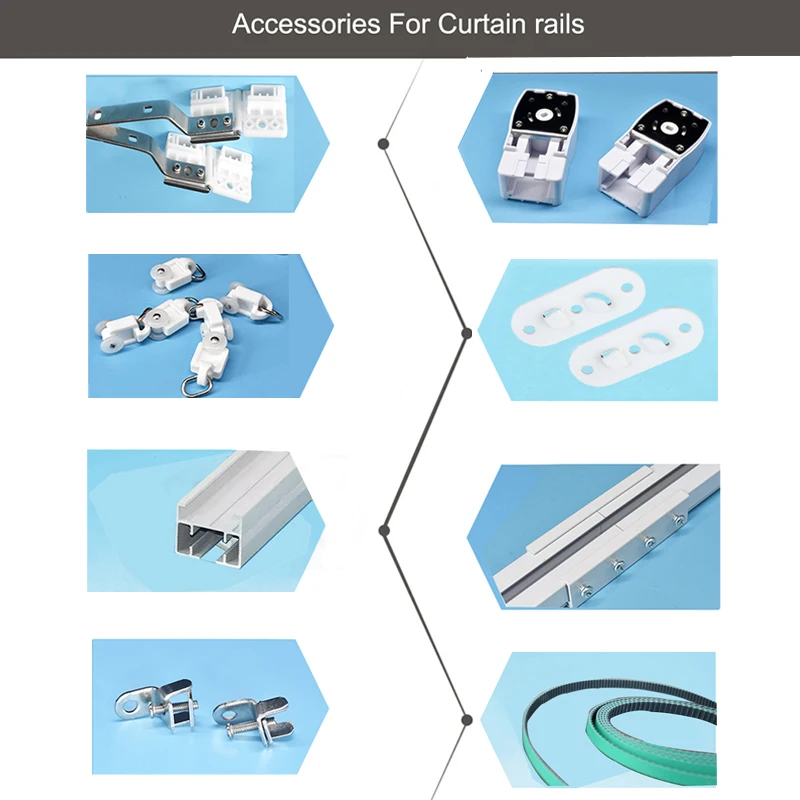 Accessories For Curtain rails