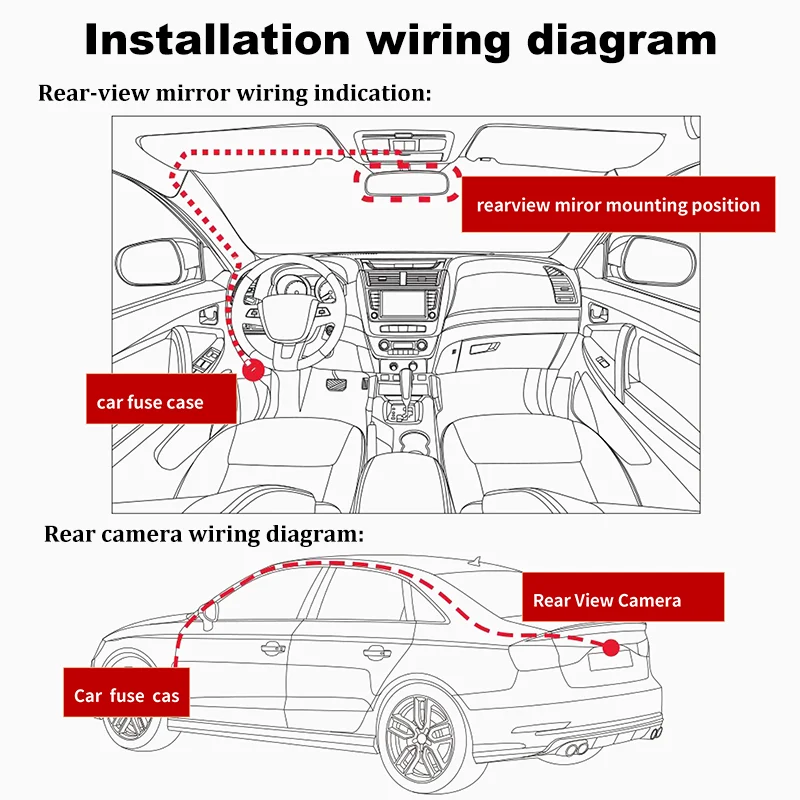 Installation wiring diagram

Rear-view mirror wiring indication:

rearview miror mounting position

car fuse case

Rear camera wiring diagram:

Rear View Camera

Car fuse cas