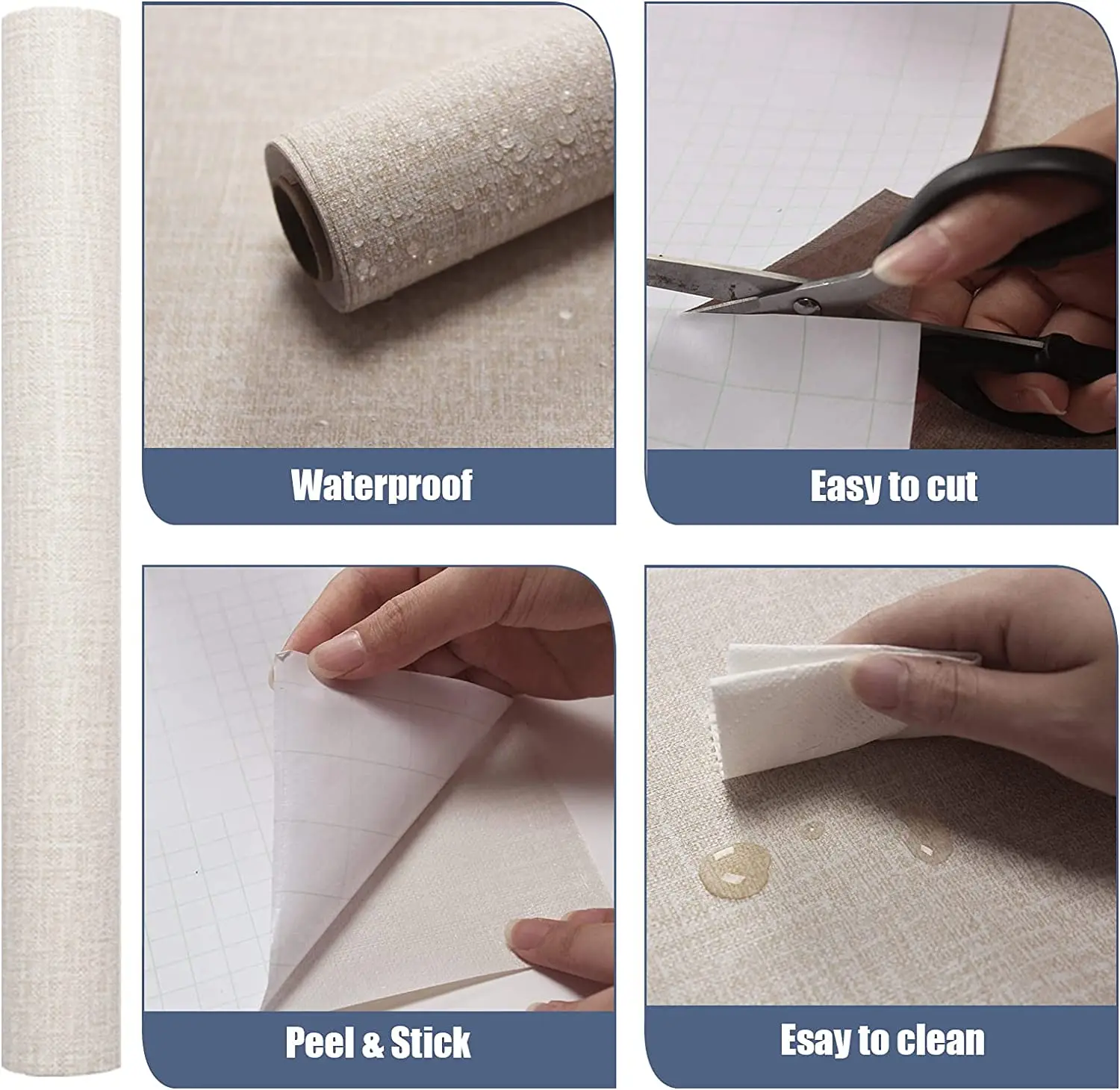 Waterproof

Easy to cut

Peel & Stick

Esay to clean