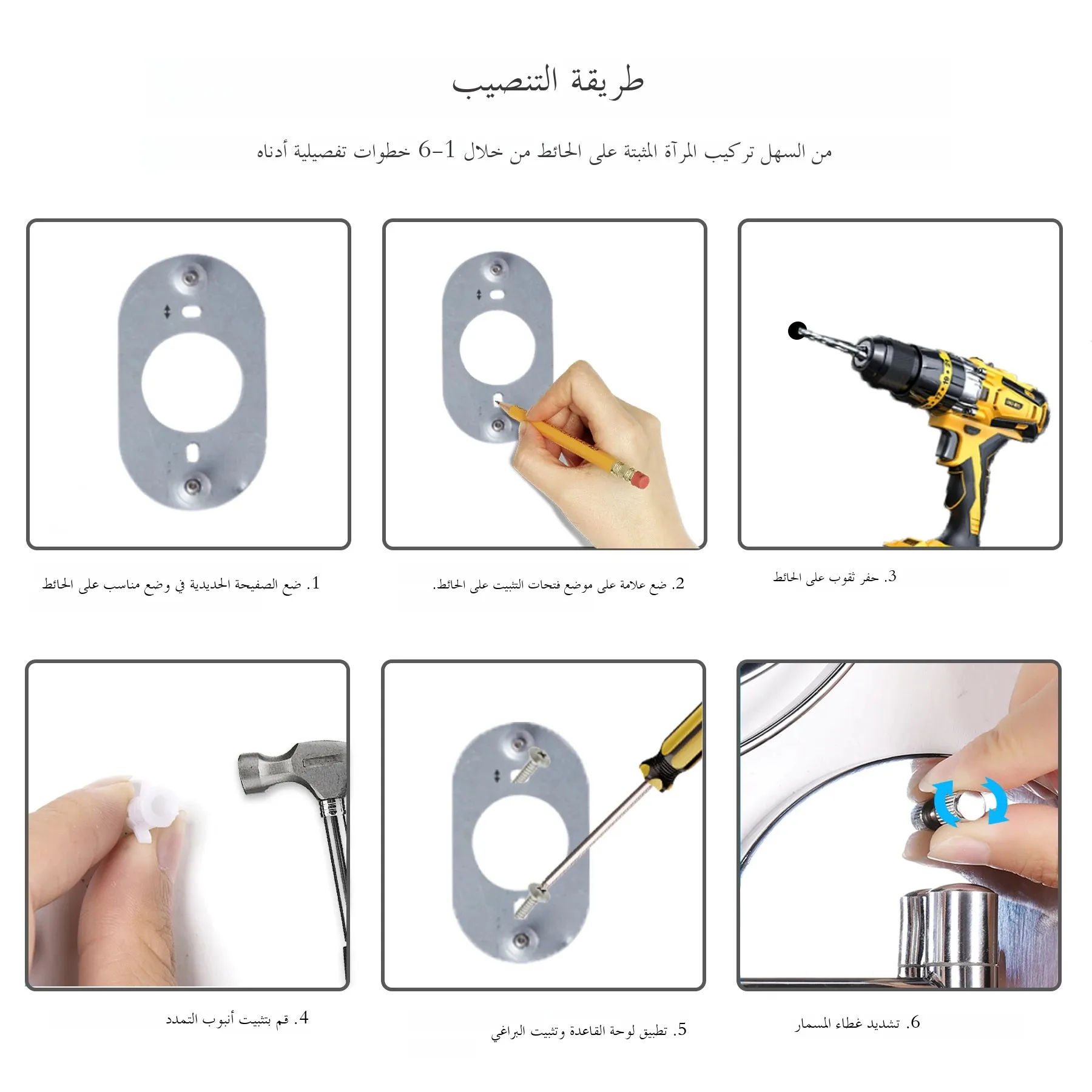 طريقة التنصيب

من السهل تركيب المرآة المثبتة على الحائط من خلال 1-6 خطوات تفصيلية أدناه

1. ضع الصفيحة الحديدية في وضع مناسب على الحائط

2. ضع علامة على موضع فتحات التثبيت على الحائط.

3. حفر ثقوب على الحائط

4. قم بتثبيت أنبوب التمدد

5. تطبيق لوحة القاعدة وتثبيت البراغي

6. تشديد غطاء المسمار