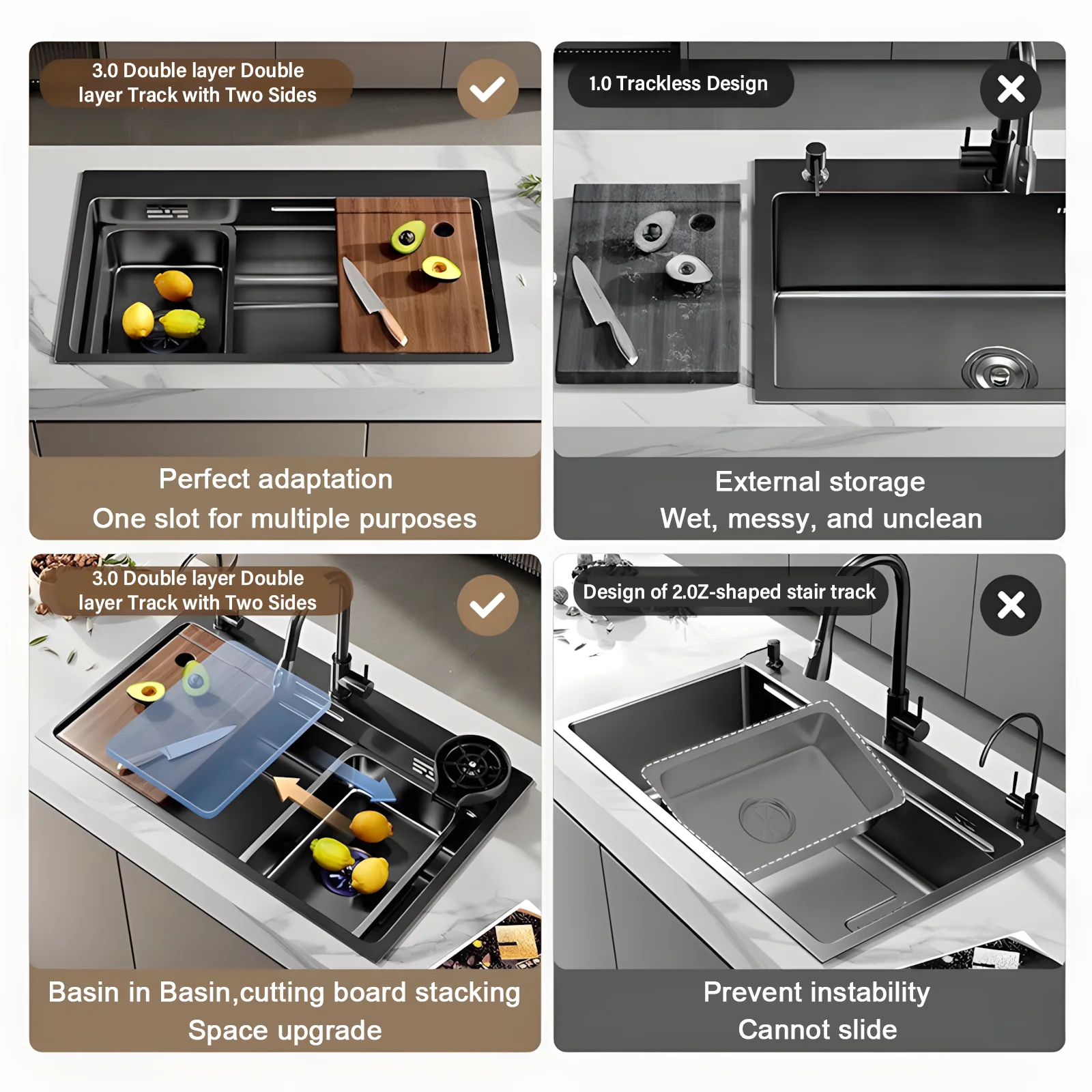 3.0 Double layer Double layer Track with Two Sides

Perfect adaptation
One slot for multiple purposes

1.0 Trackless Design

External storage
Wet, messy, and unclean

3.0 Double layer Double layer Track with Two Sides

Basin in Basin,cutting board stacking
Space upgrade

Design of 2.0Z-shaped stair track

Prevent instability
Cannot slide