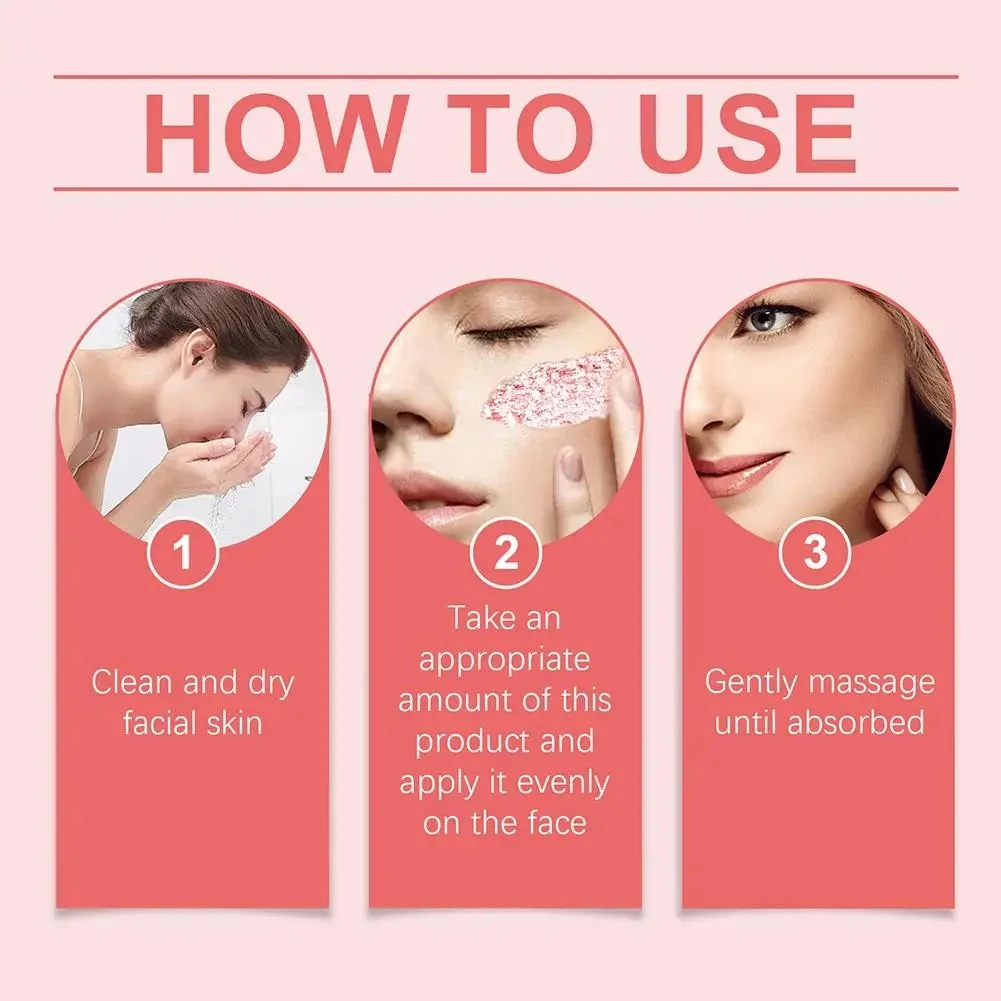 HOW TO USE

1

Clean and dry facial skin

2

Take an appropriate amount of this product and apply it evenly on the face

3

Gently massage until absorbed