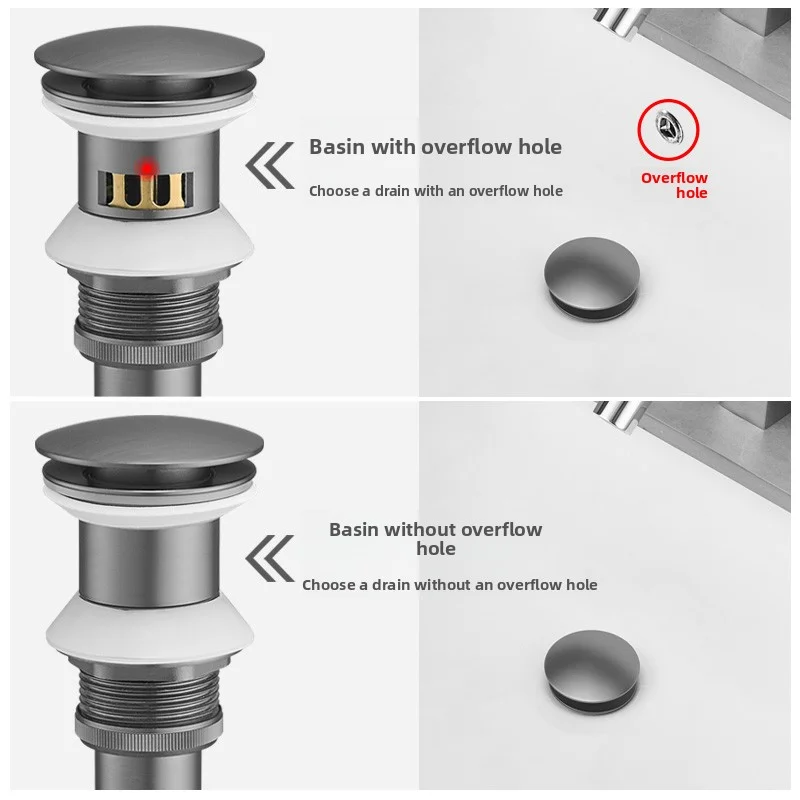 Basin with overflow hole

Choose a drain with an overflow hole

Overflow hole

Basin without overflow hole

Choose a drain without an overflow hole