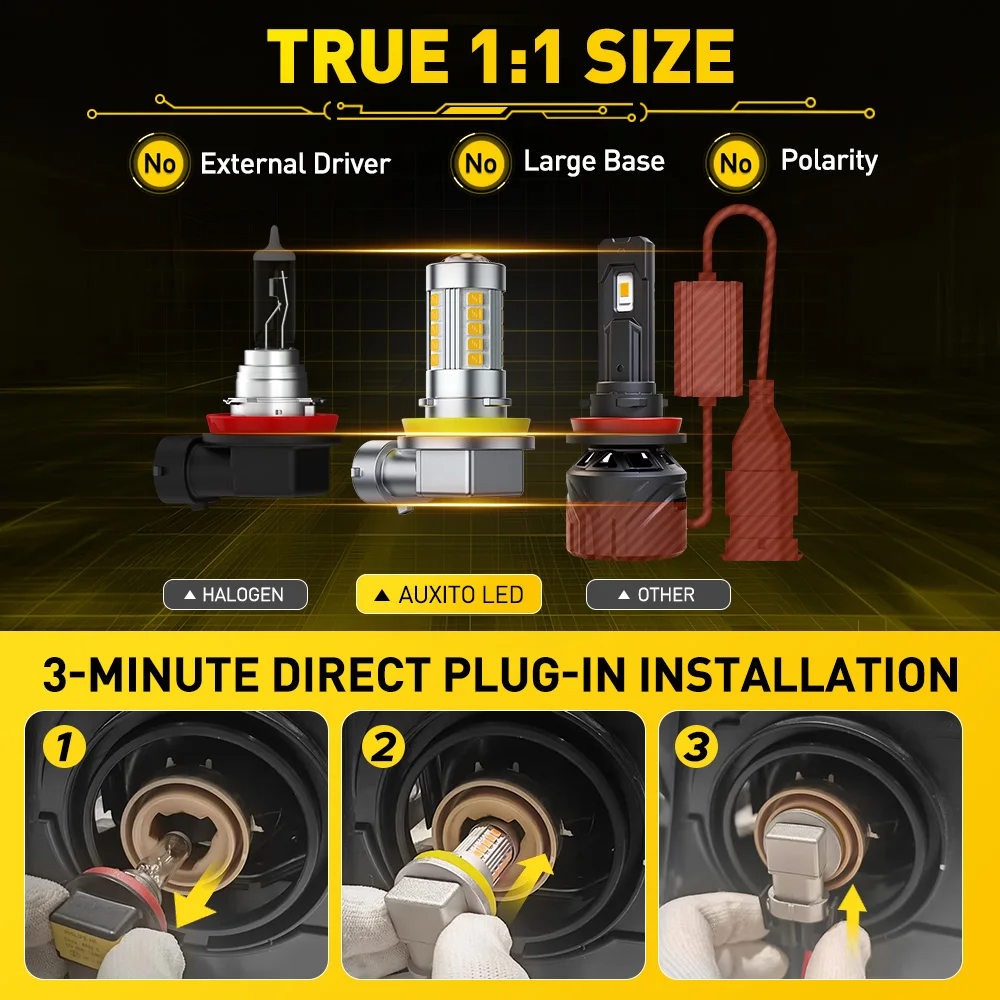 TRUE 1:1 SIZE

No External Driver

No Large Base

No Polarity

▲ HALOGEN

▲ AUXITO LED

▲ OTHER

3-MINUTE DIRECT PLUG-IN INSTALLATION

1

2

3