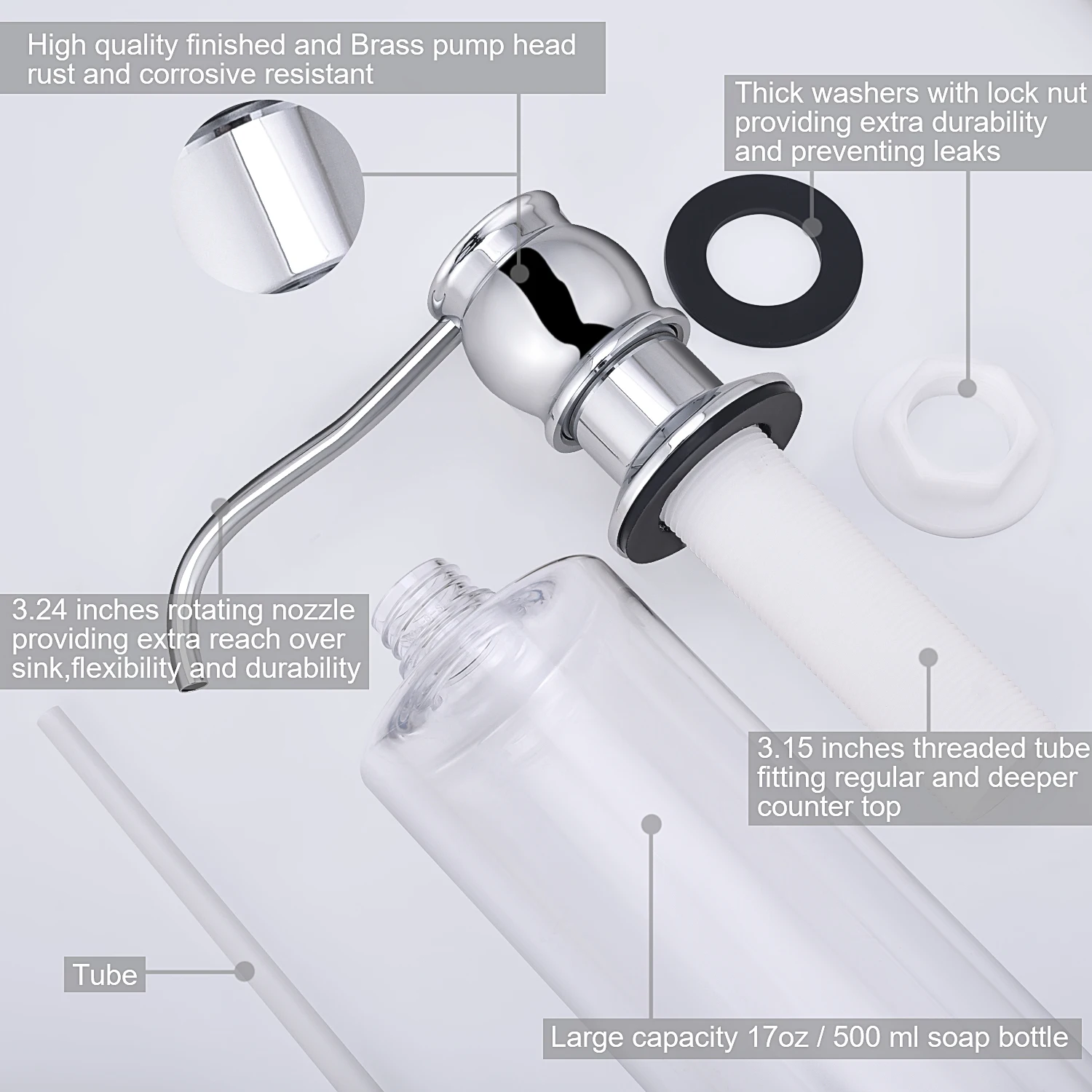 High quality finished and Brass pump head rust and corrosive resistant

Thick washers with lock nut providing extra durability and preventing leaks

3.24 inches rotating nozzle providing extra reach over sink,flexibility and durability

3.15 inches threaded tube fitting regular and deeper counter top

Tube

Large capacity 17oz / 500 ml soap bottle