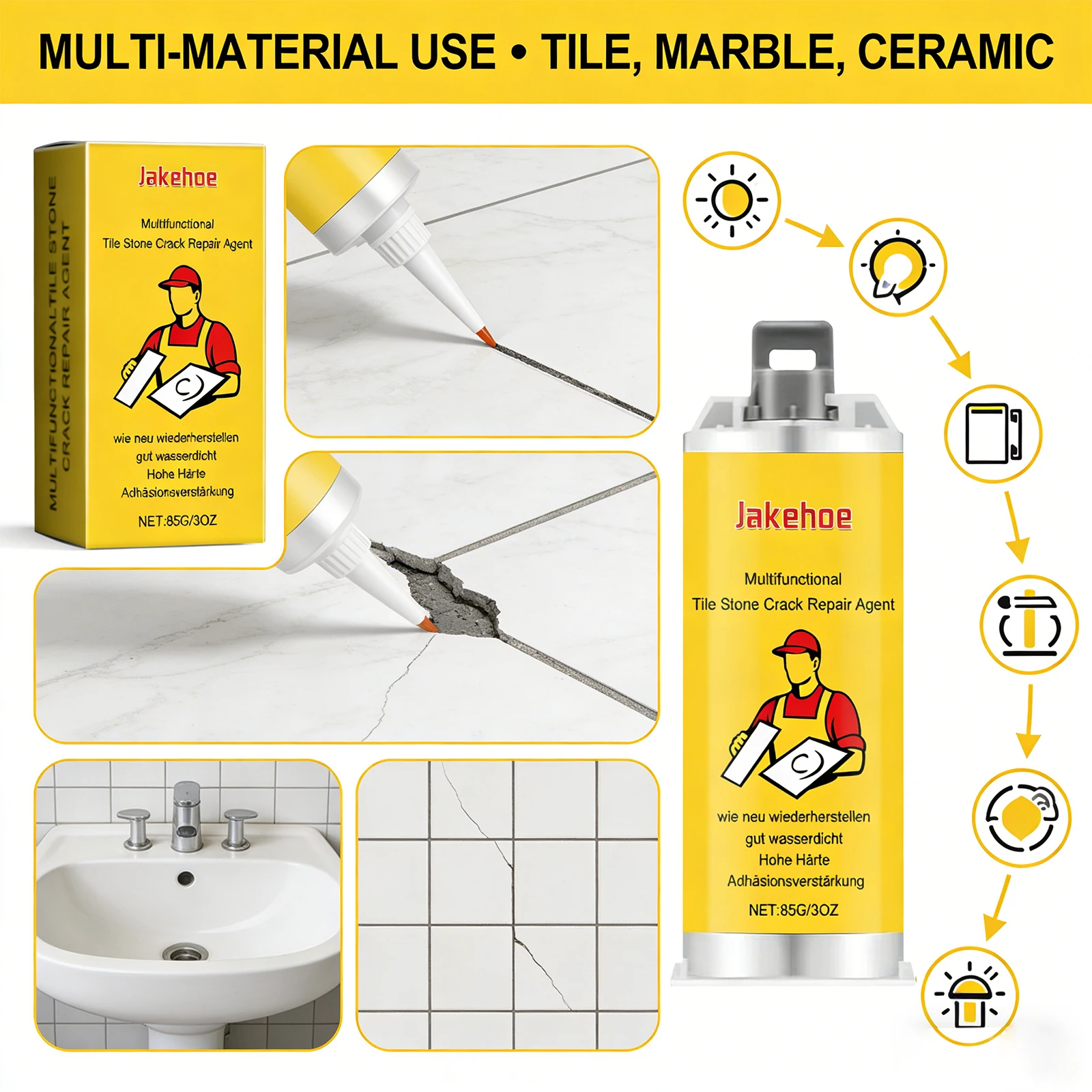 MULTI-MATERIAL USE • TILE, MARBLE, CERAMIC

MULTIFUNCTIONALTILE STONE CRACK REPAIR AGENT

Jakehoe

Multifunctional
Tile Stone Crack Repair Agent

wie neu wiederherstellen
gut wasserdicht
Hohe Härte
Adhäsionsverstärkung

NET:85G/3OZ

Jakehoe

Multifunctional
Tile Stone Crack Repair Agent

wie neu wiederherstellen
gut wasserdicht
Hohe Härte
Adhäsionsverstärkung

NET:85G/3OZ