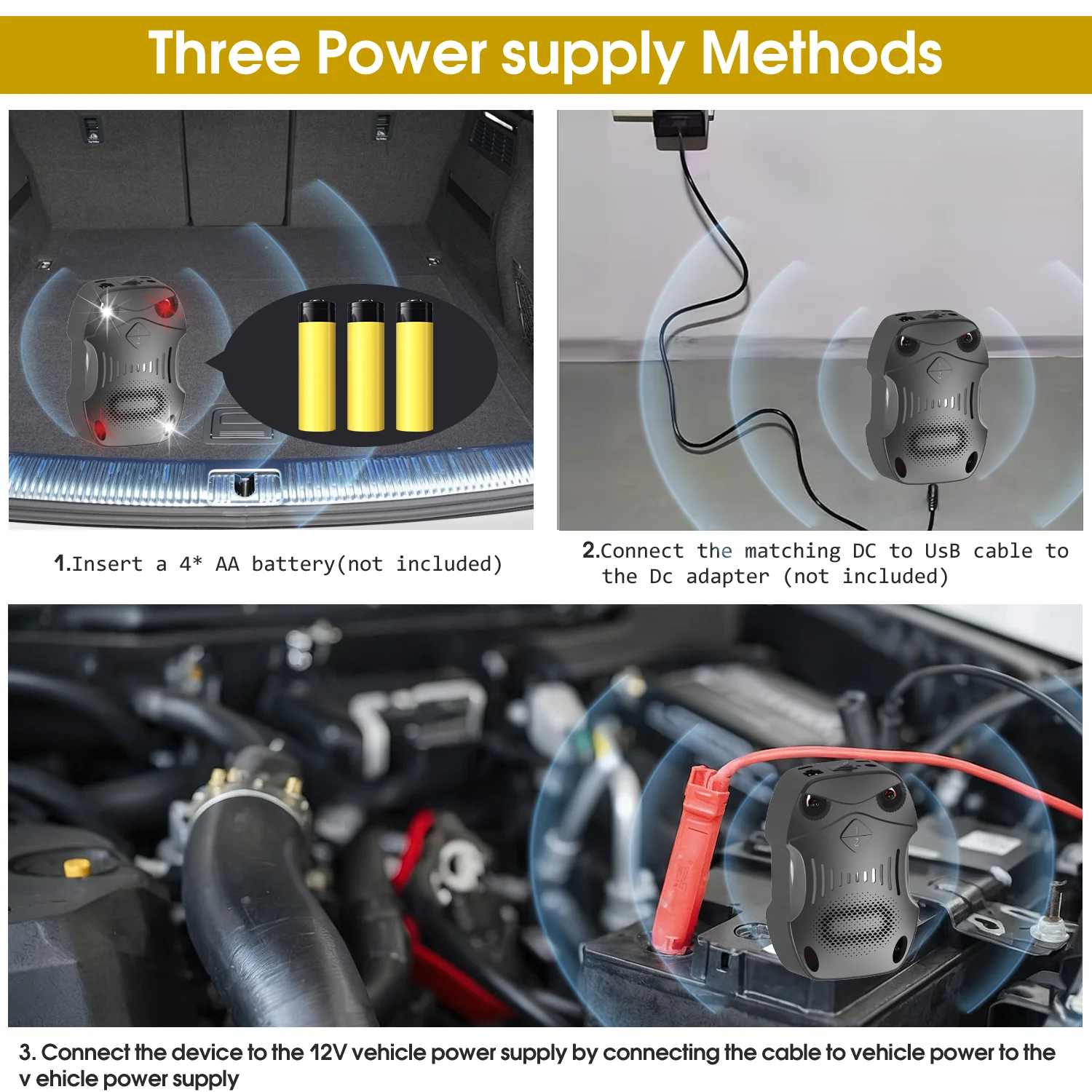 Three Power supply Methods

1.Insert a 4* AA battery(not included)

2.Connect the matching DC to UsB cable to the Dc adapter (not included)

3. Connect the device to the 12V vehicle power supply by connecting the cable to vehicle power to the v ehicle power supply