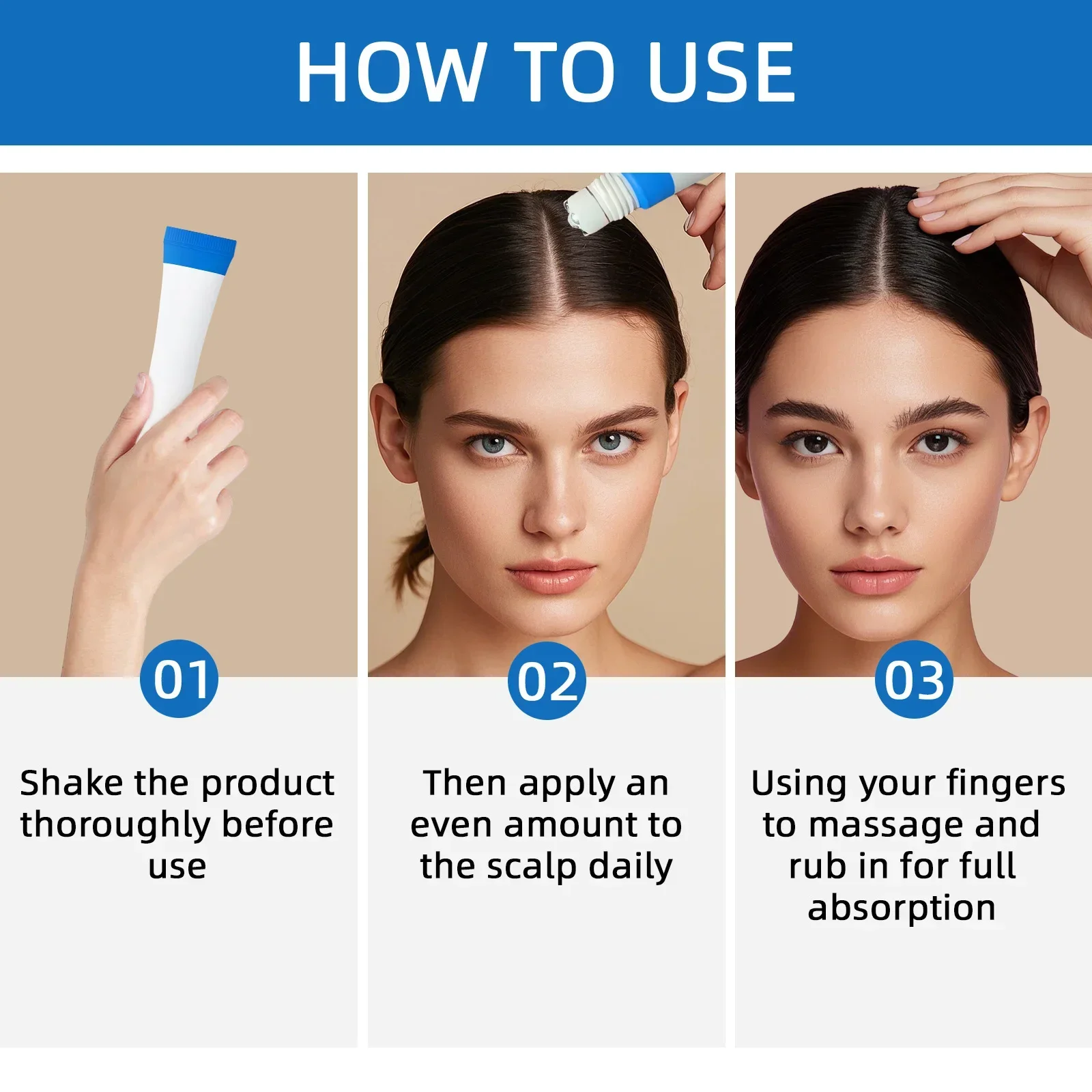 HOW TO USE

01

Shake the product thoroughly before use

02

Then apply an even amount to the scalp daily

03

Using your fingers to massage and rub in for full absorption