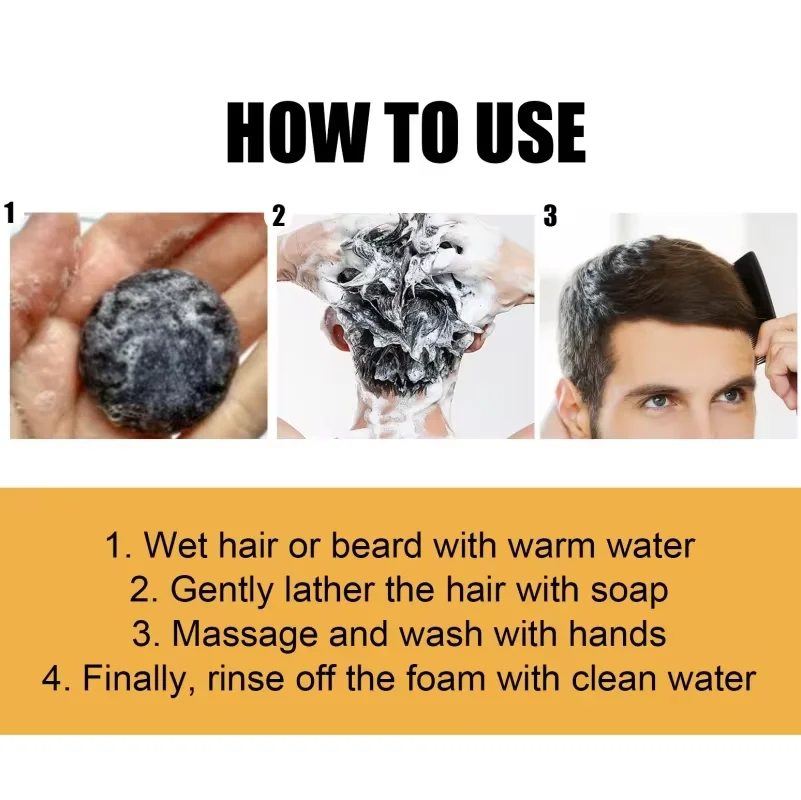 HOW TO USE

1

2

3

1. Wet hair or beard with warm water
2. Gently lather the hair with soap
3. Massage and wash with hands
4. Finally, rinse off the foam with clean water