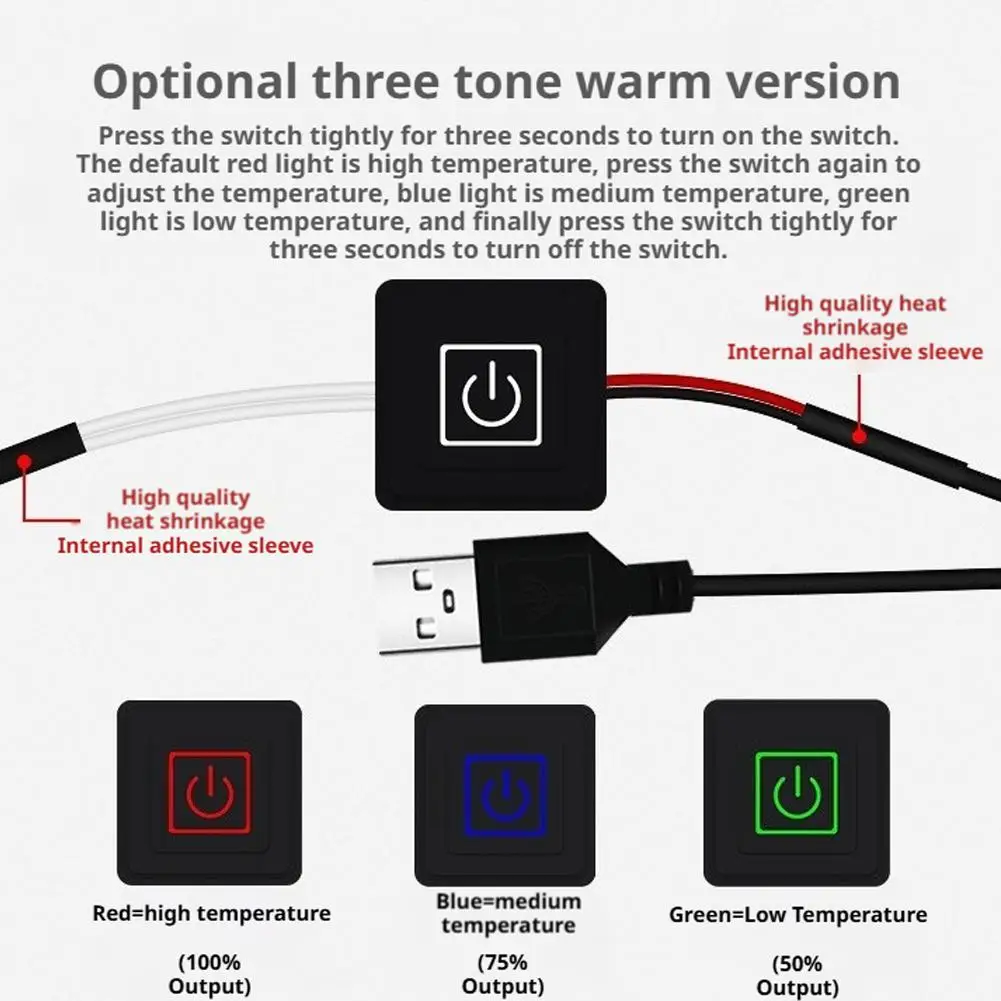 Optional three tone warm version

Press the switch tightly for three seconds to turn on the switch. The default red light is high temperature, press the switch again to adjust the temperature, blue light is medium temperature, green light is low temperature, and finally press the switch tightly for three seconds to turn off the switch.

High quality heat shrinkage
Internal adhesive sleeve

High quality heat shrinkage
Internal adhesive sleeve

Red=high temperature

(100% Output)

Blue=medium temperature

(75% Output)

Green=Low Temperature

(50% Output)